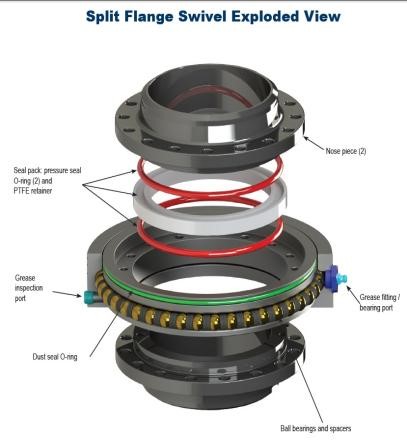 Split Flange Swivel Exploded View

Nose piece (2)

Seal pack: pressure seal O-ring (2) and PTFE retainer

Grease inspection port

Grease fitting / bearing port

Dust seal O-ring

Ball bearings and spacers